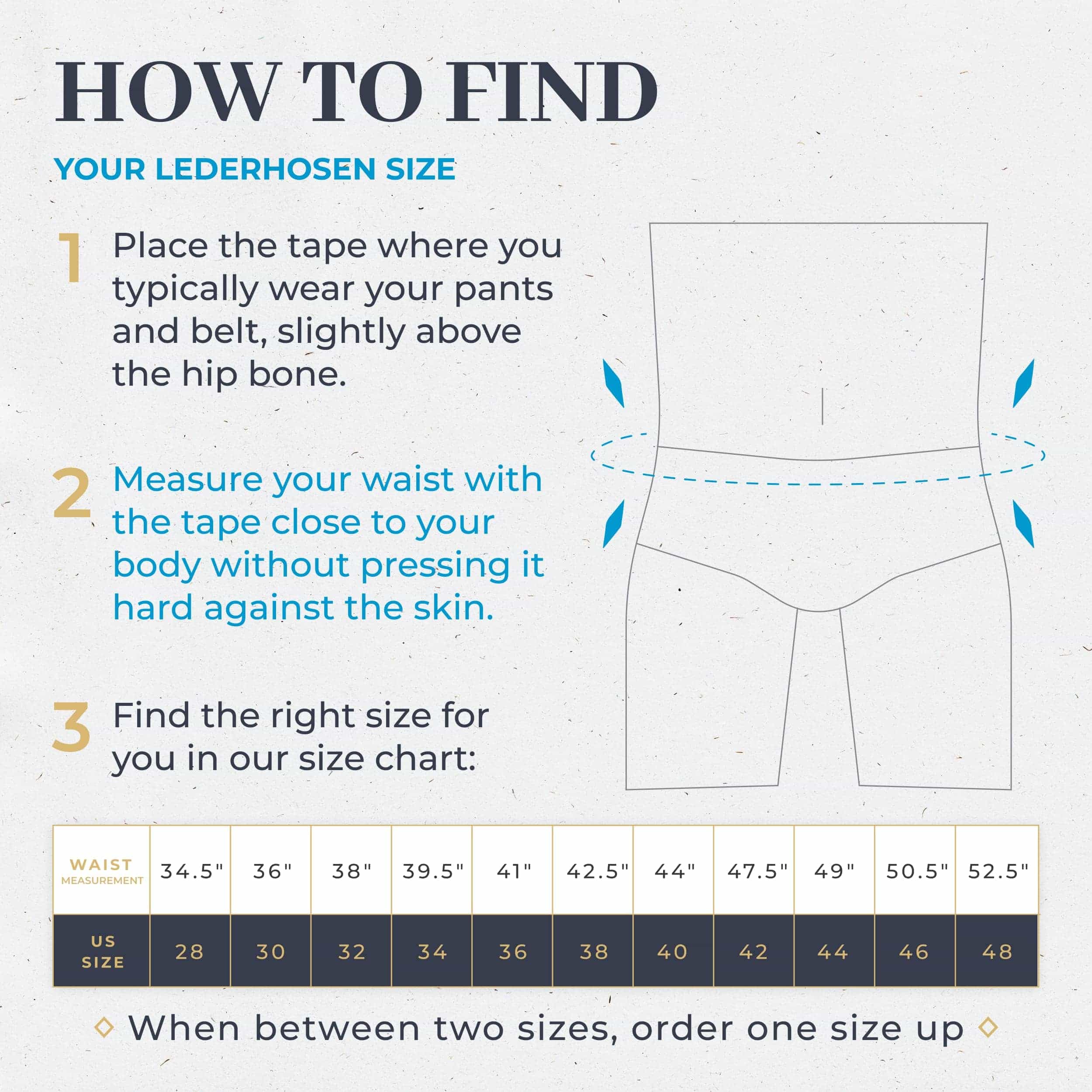 HOW TO FIND

YOUR LEDERHOSEN SIZE

1 Place the tape where you typically wear your pants and belt, slightly above the hip bone.

2 Measure your waist with the tape close to your body without pressing it hard against the skin.

3 Find the right size for you in our size chart:

| WAIST MEASUREMENT | 34.5" | 36" | 38" | 39.5" | 41" | 42.5" | 44" | 47.5" | 49" | 50.5" | 52.5" |
|---|---|---|---|---|---|---|---|---|---|---|---|
| US SIZE | 28 | 30 | 32 | 34 | 36 | 38 | 40 | 42 | 44 | 46 | 48 |

When between two sizes, order one size up